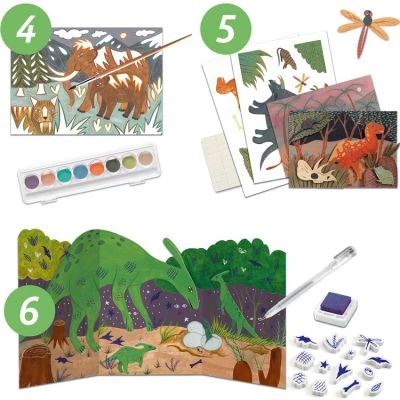 4

5

6